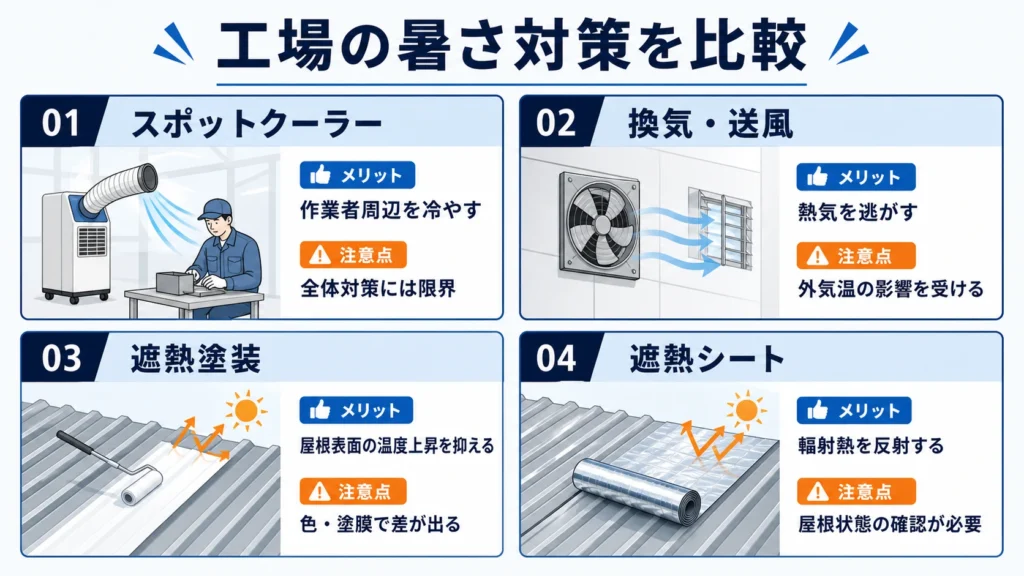 工場の暑さ対策を比較

01 スポットクーラー

メリット
作業者周辺を冷やす

注意点
全体対策には限界

02 換気・送風

メリット
熱気を逃がす

注意点
外気温の影響を受ける

03 遮熱塗装

メリット
屋根表面の温度上昇を抑える

注意点
色・塗膜で差が出る

04 遮熱シート

メリット
輻射熱を反射する

注意点
屋根状態の確認が必要